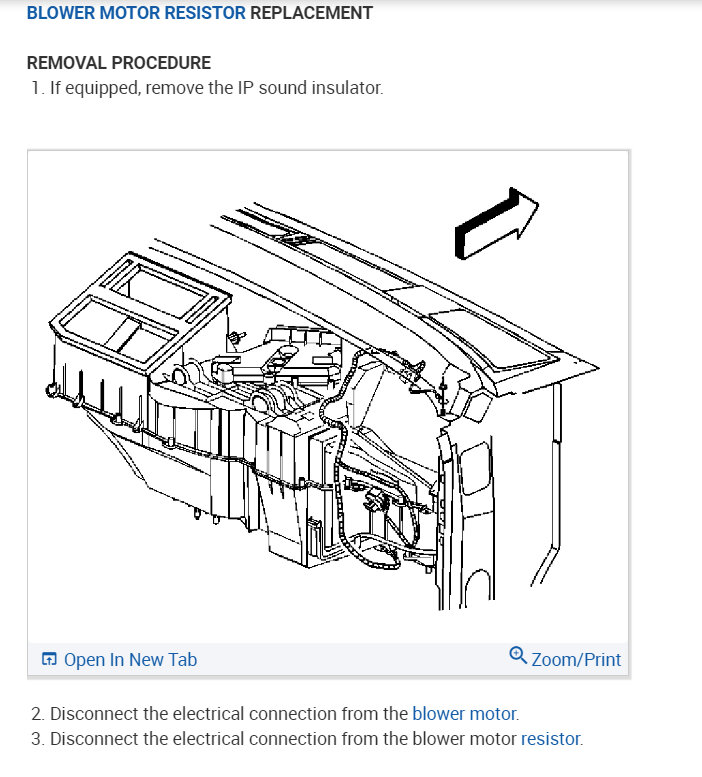 BLOWER MOTOR RESISTOR REPLACEMENT

REMOVAL PROCEDURE

1. If equipped, remove the IP sound insulator.

Open In New Tab

Zoom/Print

2. Disconnect the electrical connection from the blower motor.
3. Disconnect the electrical connection from the blower motor resistor.