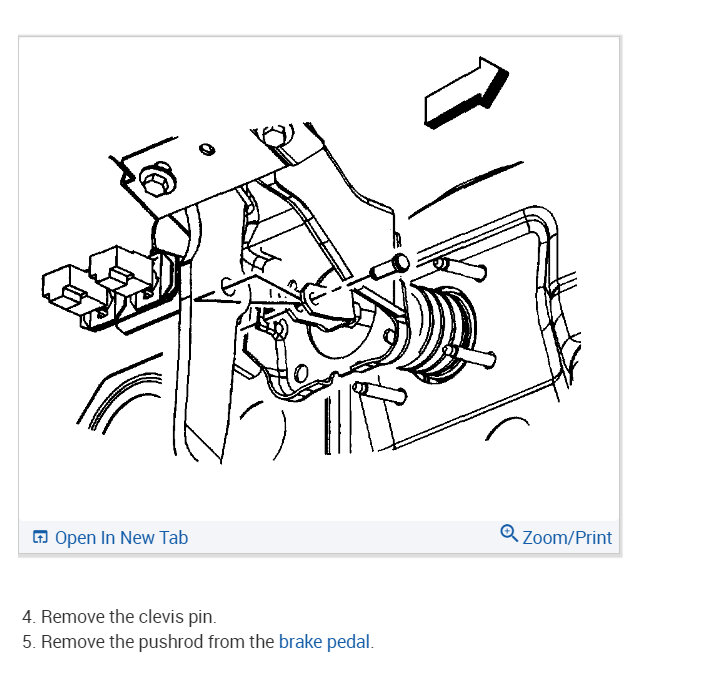 Open In New Tab

Zoom/Print

4. Remove the clevis pin.
5. Remove the pushrod from the brake pedal.