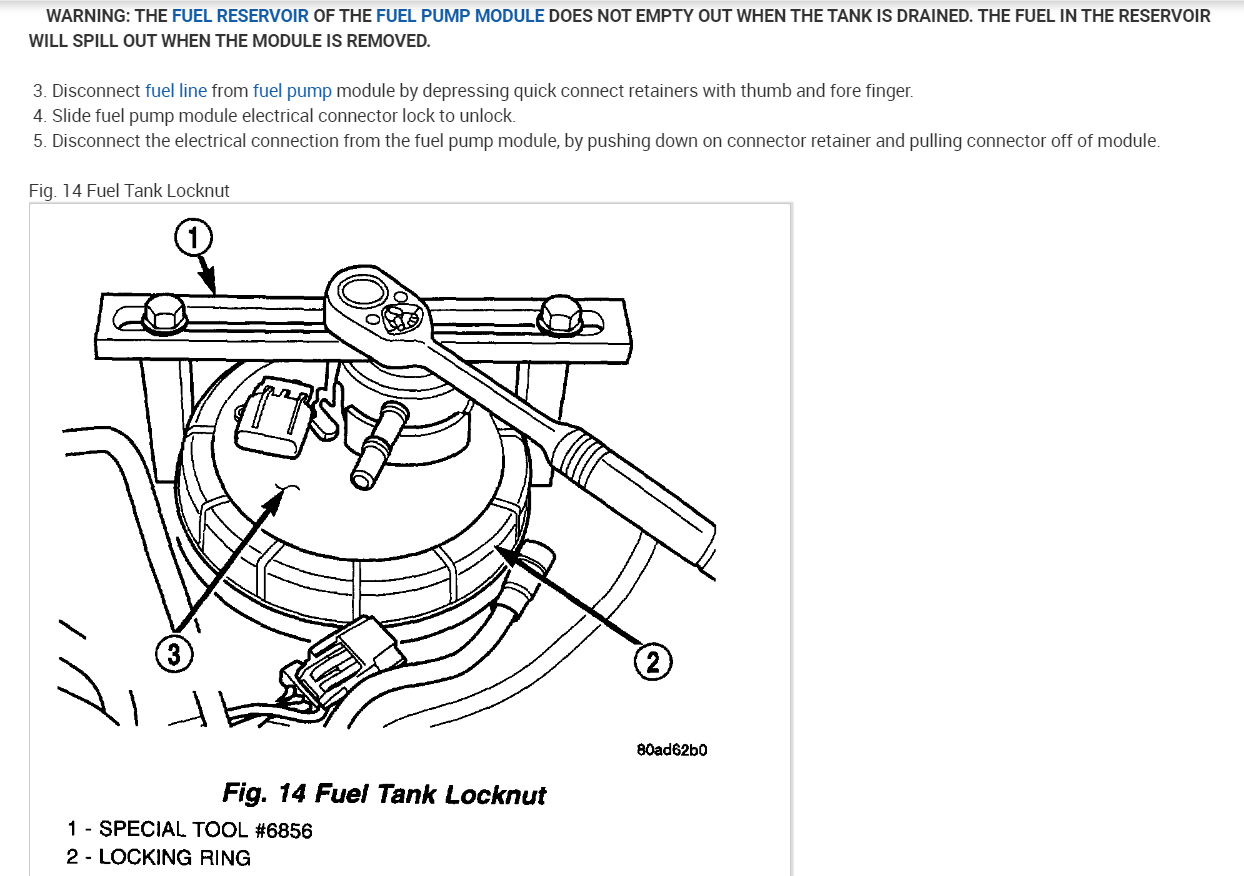 WARNING: THE FUEL RESERVOIR OF THE FUEL PUMP MODULE DOES NOT EMPTY OUT WHEN THE TANK IS DRAINED. THE FUEL IN THE RESERVOIR WILL SPILL OUT WHEN THE MODULE IS REMOVED.

3. Disconnect fuel line from fuel pump module by depressing quick connect retainers with thumb and fore finger.
4. Slide fuel pump module electrical connector lock to unlock.
5. Disconnect the electrical connection from the fuel pump module, by pushing down on connector retainer and pulling connector off of module.

Fig. 14 Fuel Tank Locknut

1

3

2

80ad62b0

Fig. 14 Fuel Tank Locknut

1 - SPECIAL TOOL #6856
2 - LOCKING RING