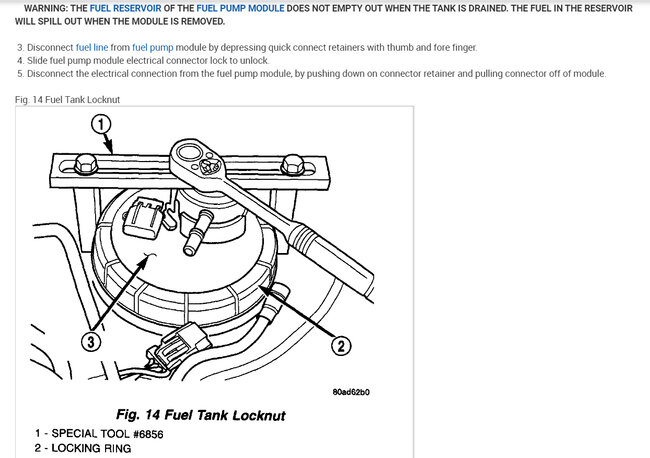 WARNING: THE FUEL RESERVOIR OF THE FUEL PUMP MODULE DOES NOT EMPTY OUT WHEN THE TANK IS DRAINED. THE FUEL IN THE RESERVOIR WILL SPILL OUT WHEN THE MODULE IS REMOVED.

3. Disconnect fuel line from fuel pump module by depressing quick connect retainers with thumb and fore finger.
4. Slide fuel pump module electrical connector lock to unlock.
5. Disconnect the electrical connection from the fuel pump module, by pushing down on connector retainer and pulling connector off of module.

Fig. 14 Fuel Tank Locknut

1

3

2

80ad62b0

Fig. 14 Fuel Tank Locknut

1 - SPECIAL TOOL #6856
2 - LOCKING RING