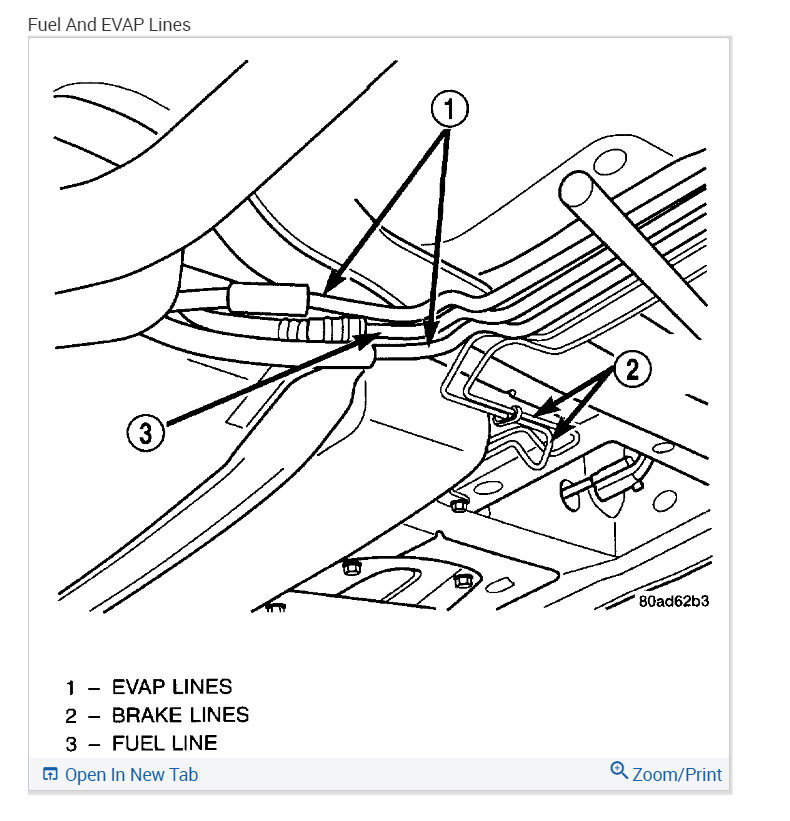 Fuel And EVAP Lines

1

2

3

80ad62b3

1 – EVAP LINES
2 – BRAKE LINES
3 – FUEL LINE

Open In New Tab

Zoom/Print