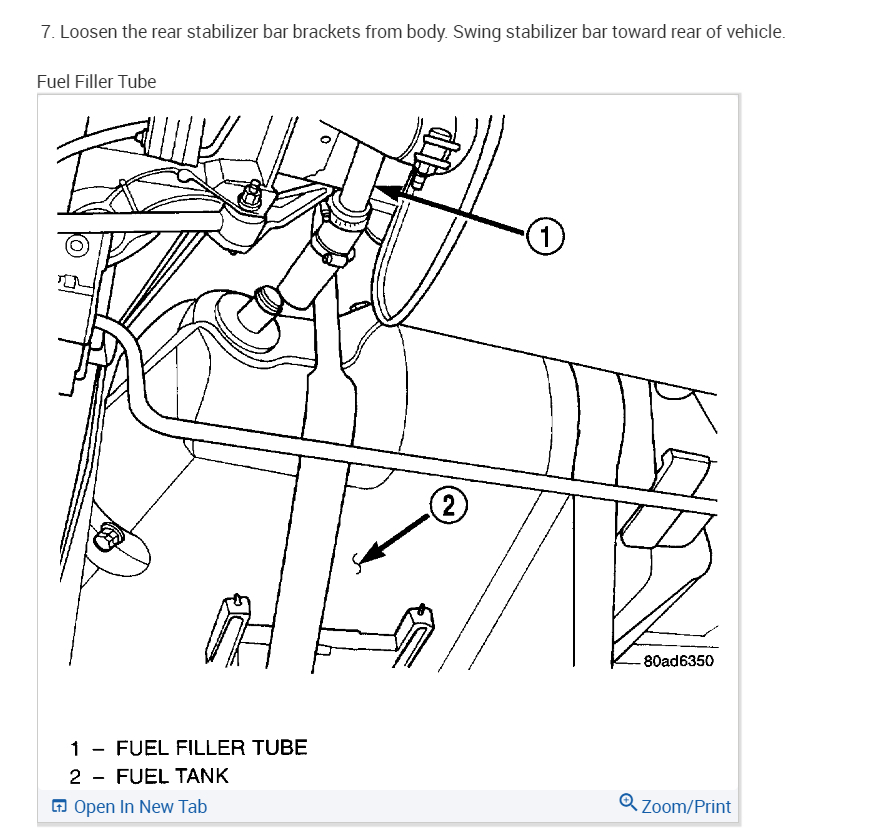 7. Loosen the rear stabilizer bar brackets from body. Swing stabilizer bar toward rear of vehicle.

Fuel Filler Tube

1

2

80ad6350

1 – FUEL FILLER TUBE
2 – FUEL TANK

Open In New Tab

Zoom/Print