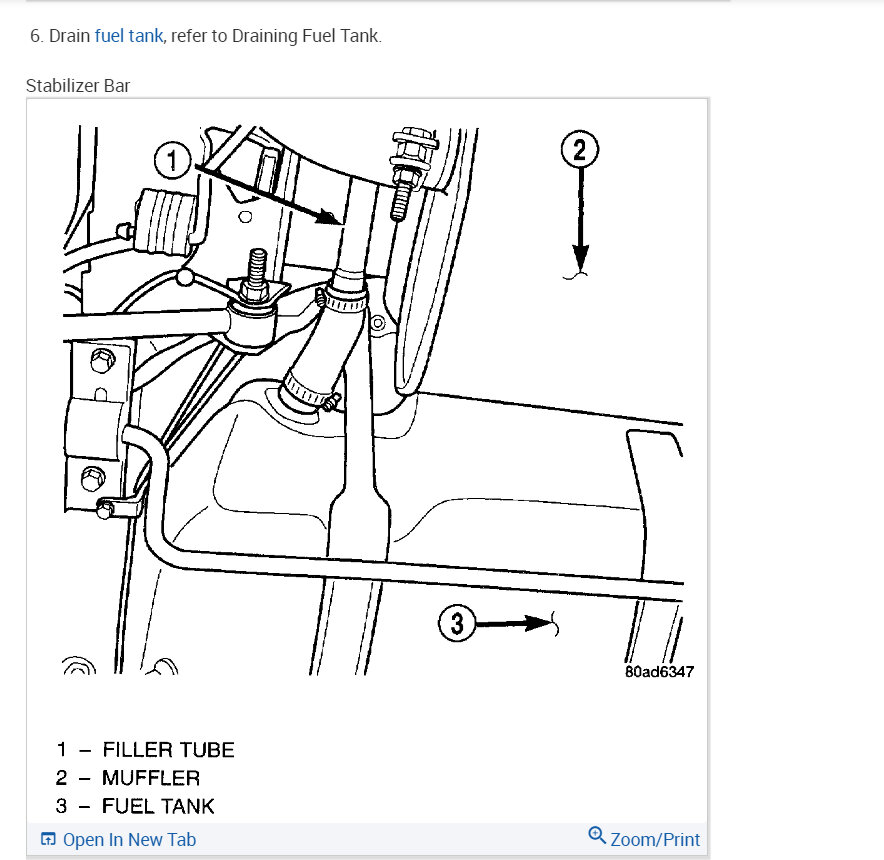 6. Drain fuel tank, refer to Draining Fuel Tank.

Stabilizer Bar

1

2

3

80ad6347

1 – FILLER TUBE
2 – MUFFLER
3 – FUEL TANK

Open In New Tab

Zoom/Print