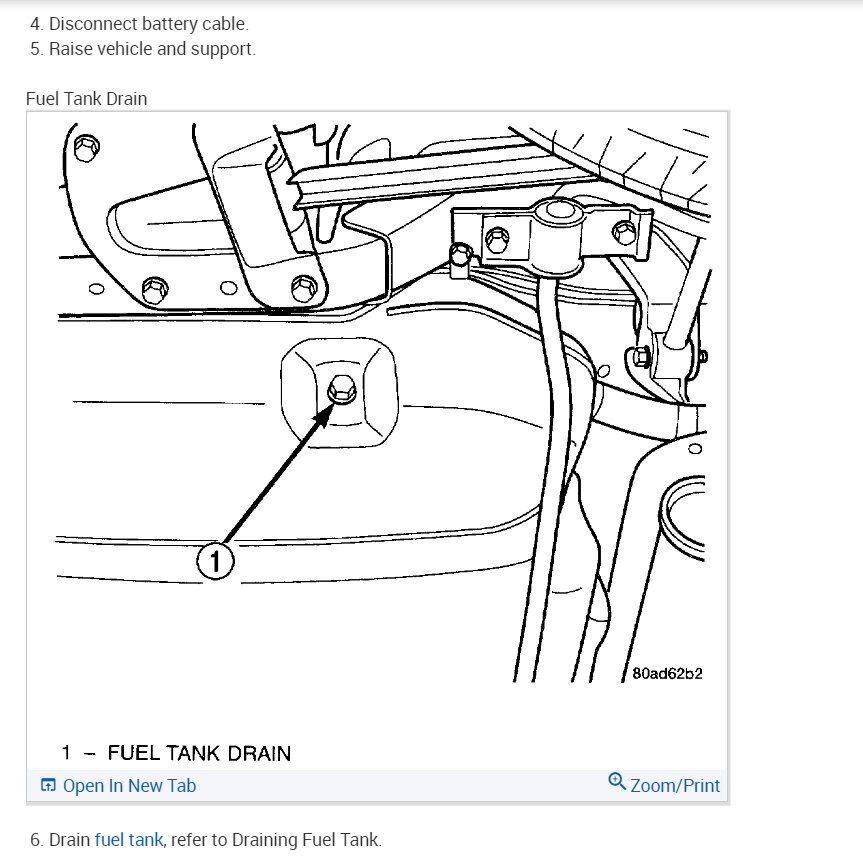 4. Disconnect battery cable.
5. Raise vehicle and support.

Fuel Tank Drain

1

80ad62b2

1 – FUEL TANK DRAIN

Open In New Tab

Zoom/Print

6. Drain fuel tank, refer to Draining Fuel Tank.