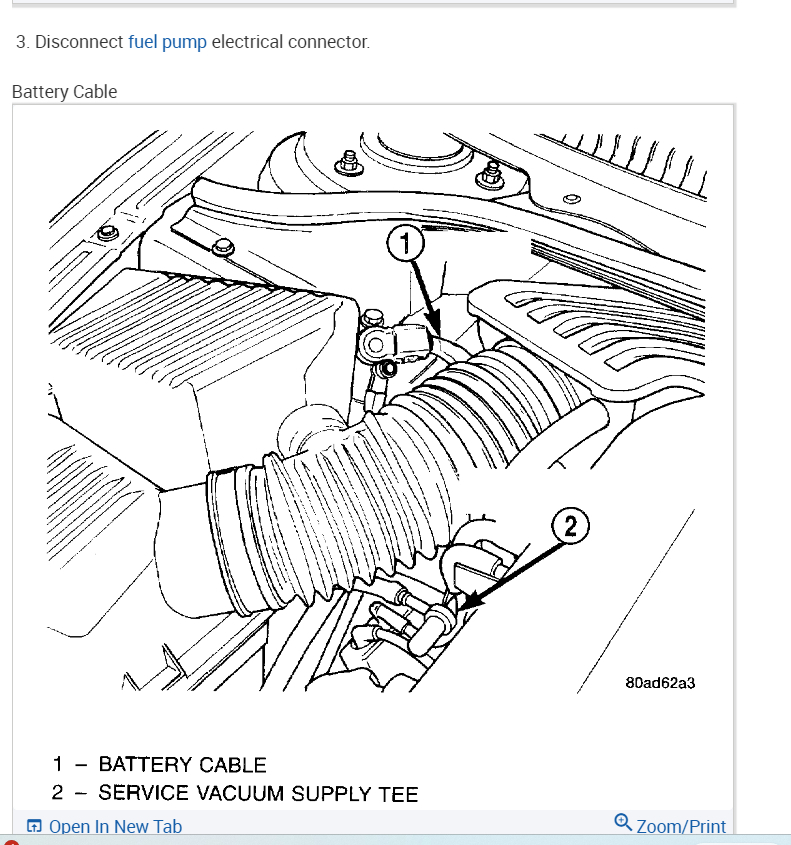 3. Disconnect fuel pump electrical connector.

Battery Cable

1

2

80ad62a3

1 – BATTERY CABLE
2 – SERVICE VACUUM SUPPLY TEE

Open In New Tab

Zoom/Print