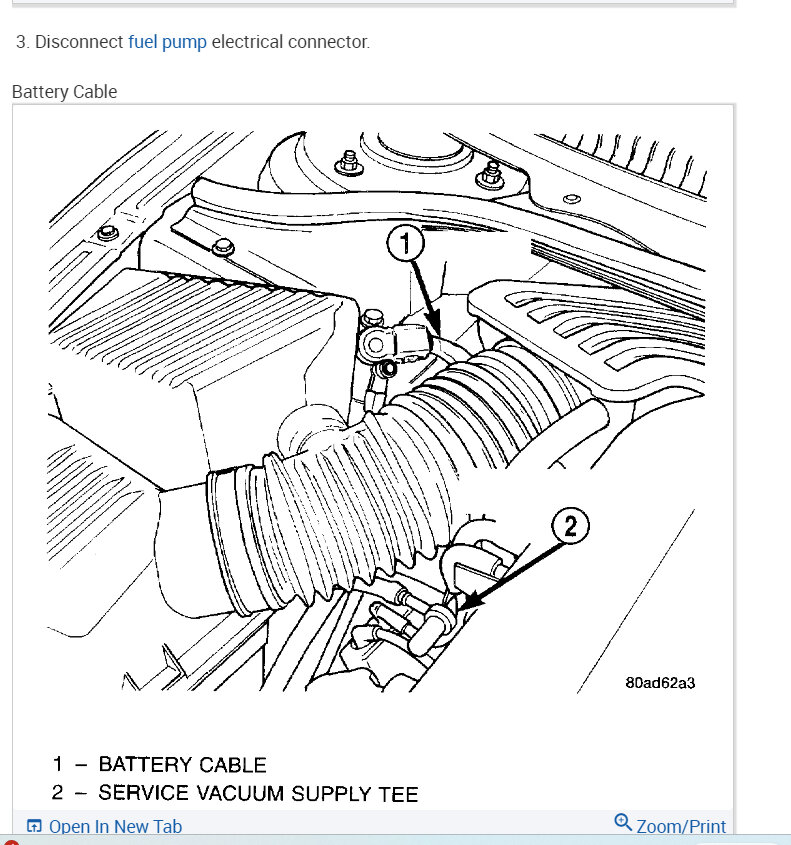 3. Disconnect fuel pump electrical connector.

Battery Cable

1

2

80ad62a3

1 – BATTERY CABLE
2 – SERVICE VACUUM SUPPLY TEE

Open In New Tab

Zoom/Print