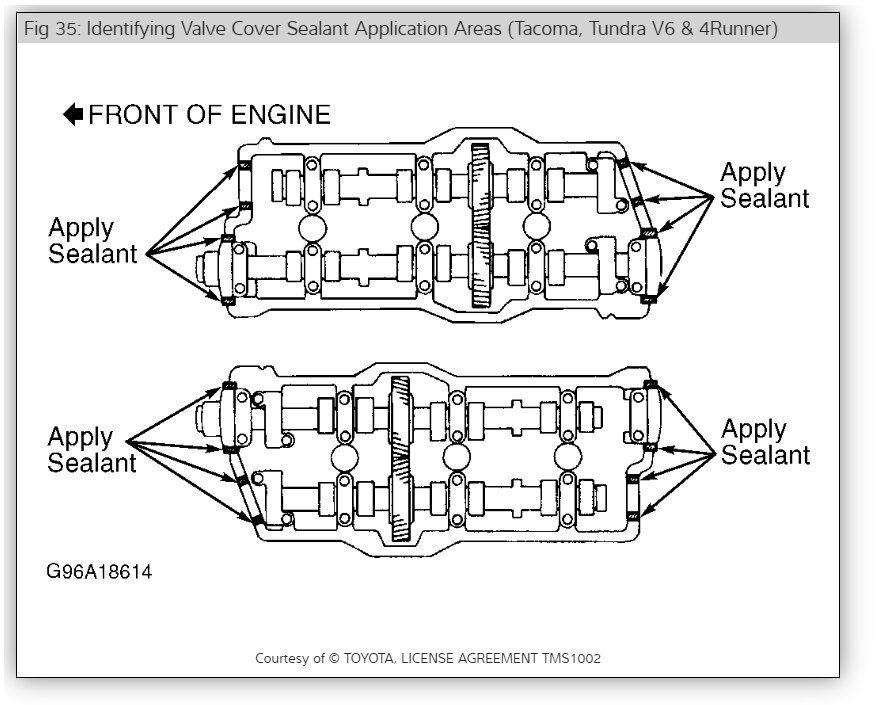 Fig 35: Identifying Valve Cover Sealant Application Areas (Tacoma, Tundra V6 & 4Runner)

FRONT OF ENGINE

Apply Sealant

Apply Sealant

Apply Sealant

Apply Sealant

G96A18614

Courtesy of © TOYOTA, LICENSE AGREEMENT TMS1002