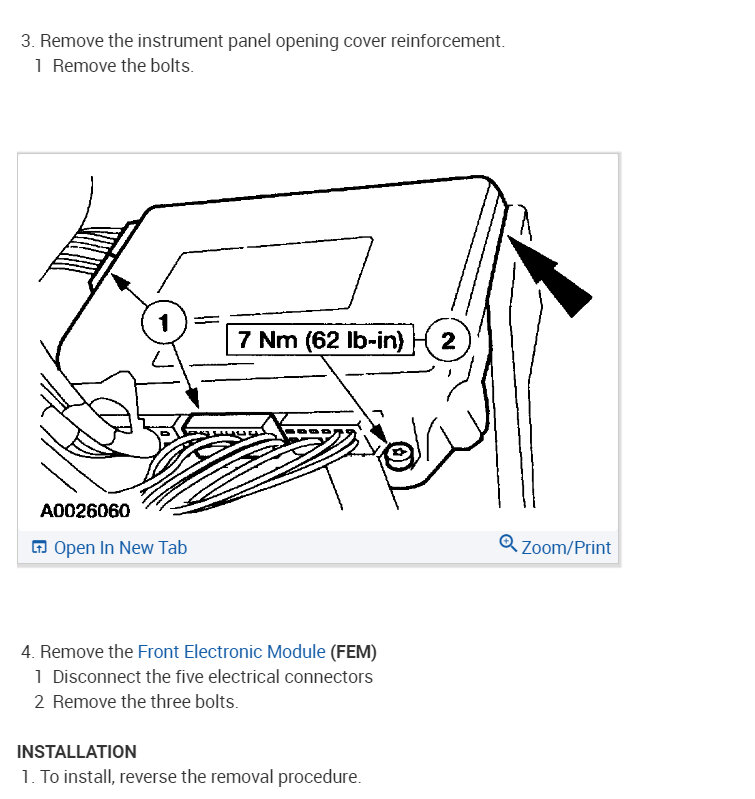 3. Remove the instrument panel opening cover reinforcement.
1 Remove the bolts.

1
7 Nm (62 lb-in)
2
A0026060

Open In New Tab
Zoom/Print

4. Remove the Front Electronic Module (FEM)
1 Disconnect the five electrical connectors
2 Remove the three bolts.

INSTALLATION
1. To install, reverse the removal procedure.