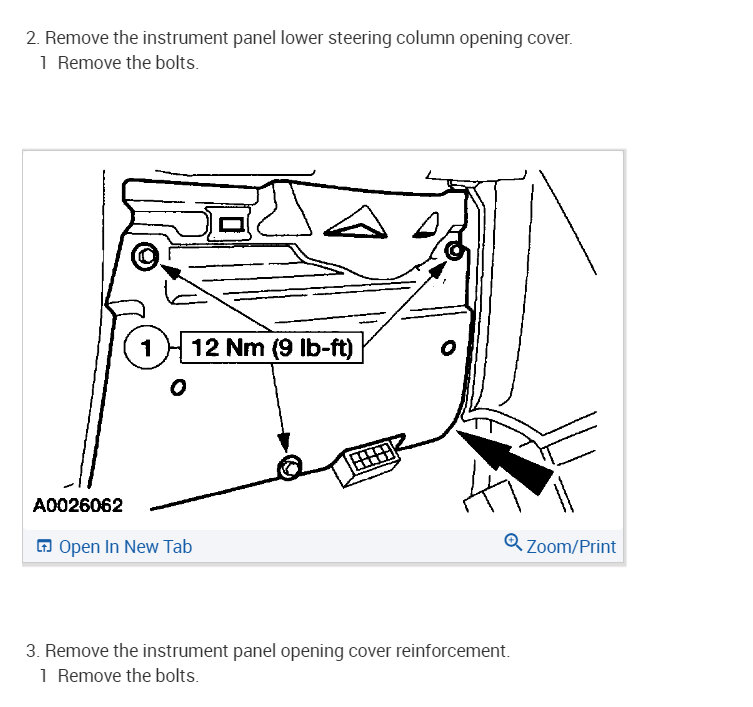 2. Remove the instrument panel lower steering column opening cover.
1 Remove the bolts.

1 12 Nm (9 lb-ft)

A0026062

Open In New Tab Zoom/Print

3. Remove the instrument panel opening cover reinforcement.
1 Remove the bolts.