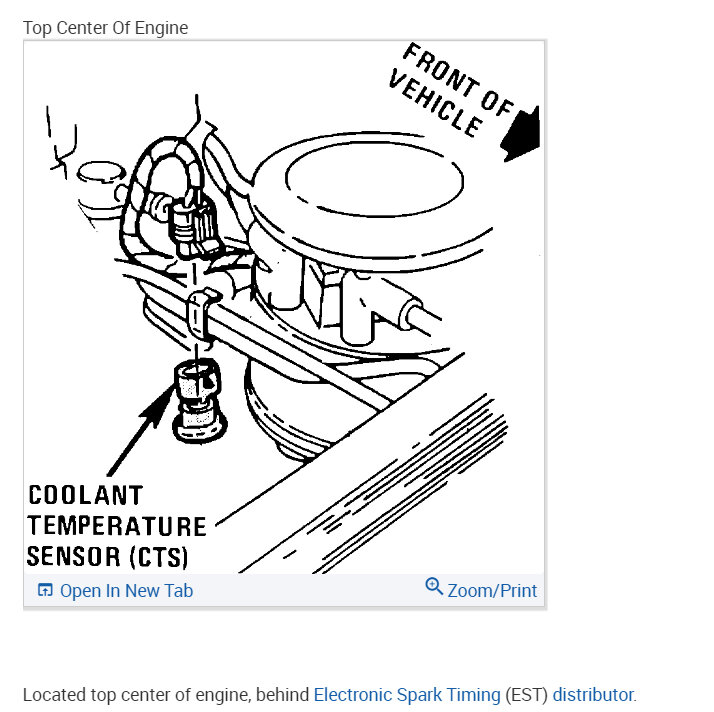 Top Center Of Engine

FRONT OF VEHICLE

COOLANT TEMPERATURE SENSOR (CTS)

Open In New Tab

Zoom/Print

Located top center of engine, behind Electronic Spark Timing (EST) distributor.