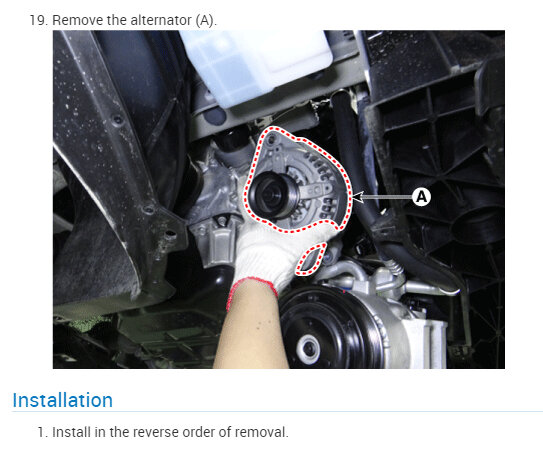 19. Remove the alternator (A).

A

Installation

1. Install in the reverse order of removal.