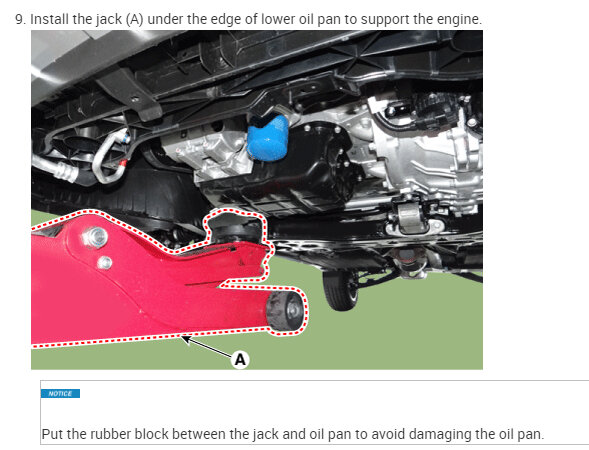 9. Install the jack (A) under the edge of lower oil pan to support the engine.

A

NOTICE

Put the rubber block between the jack and oil pan to avoid damaging the oil pan.