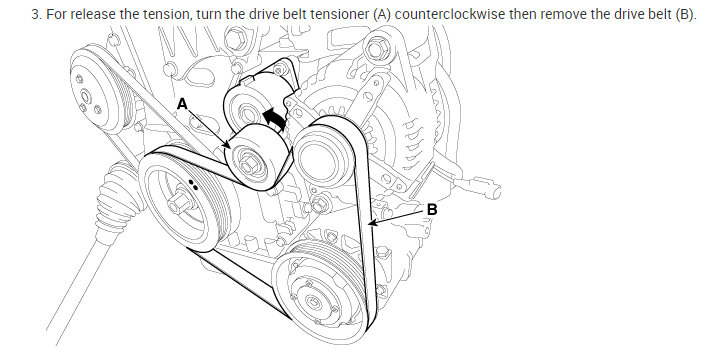 3. For release the tension, turn the drive belt tensioner (A) counterclockwise then remove the drive belt (B).

A

B