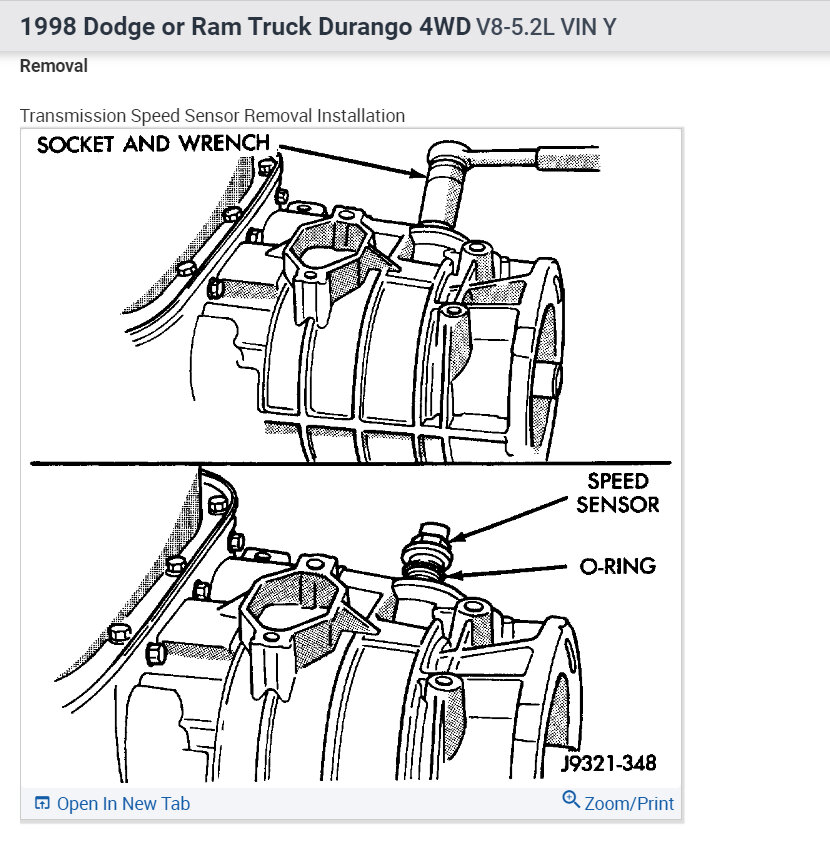 1998 Dodge or Ram Truck Durango 4WD V8-5.2L VIN Y

Removal

Transmission Speed Sensor Removal Installation

SOCKET AND WRENCH

SPEED SENSOR

O-RING

J9321-348

Open In New Tab

Zoom/Print