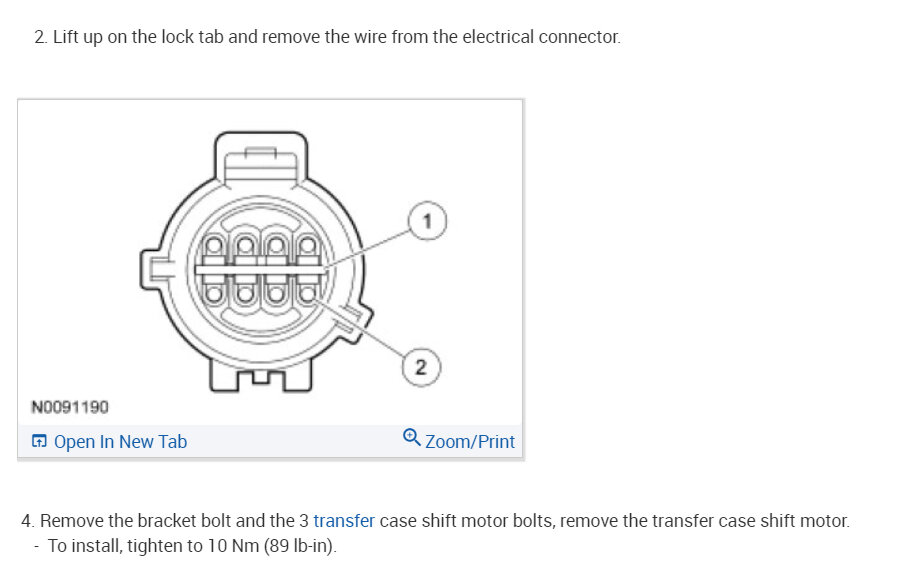 2. Lift up on the lock tab and remove the wire from the electrical connector.

1

2

N0091190

Open In New Tab

Zoom/Print

4. Remove the bracket bolt and the 3 transfer case shift motor bolts, remove the transfer case shift motor.
- To install, tighten to 10 Nm (89 lb-in).