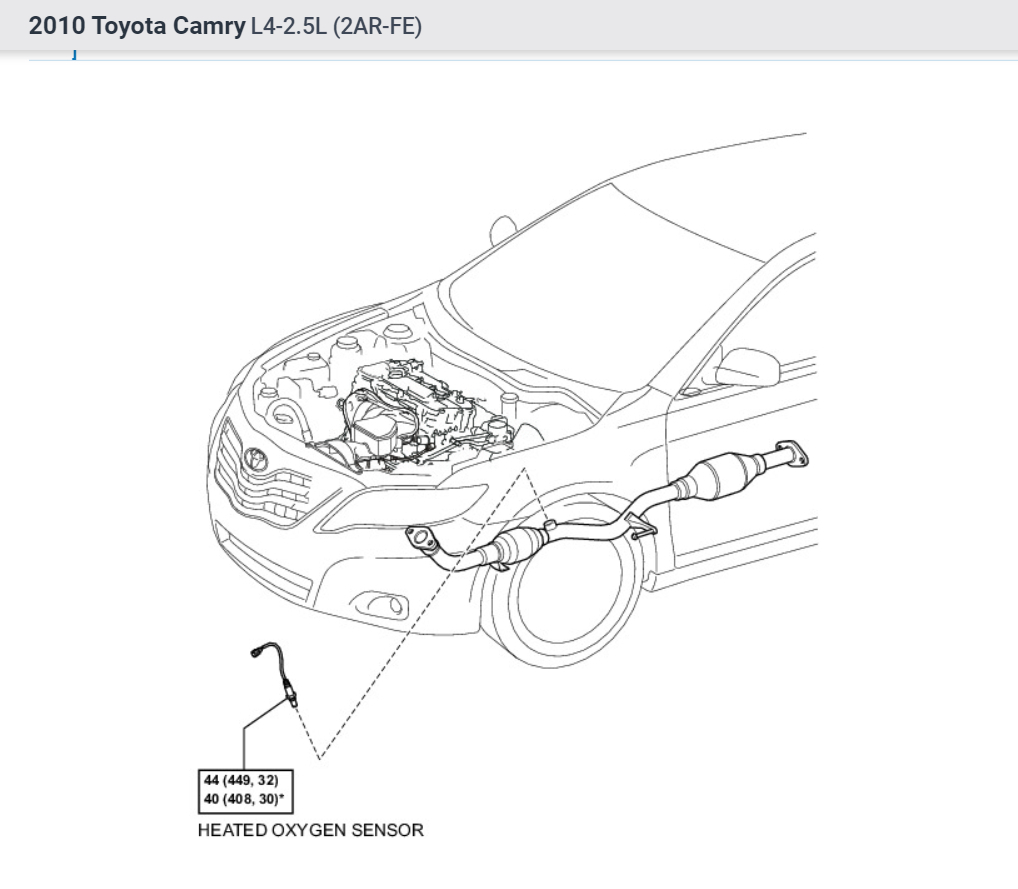 2010 Toyota Camry L4-2.5L (2AR-FE)

44 (449, 32)
40 (408, 30)*

HEATED OXYGEN SENSOR