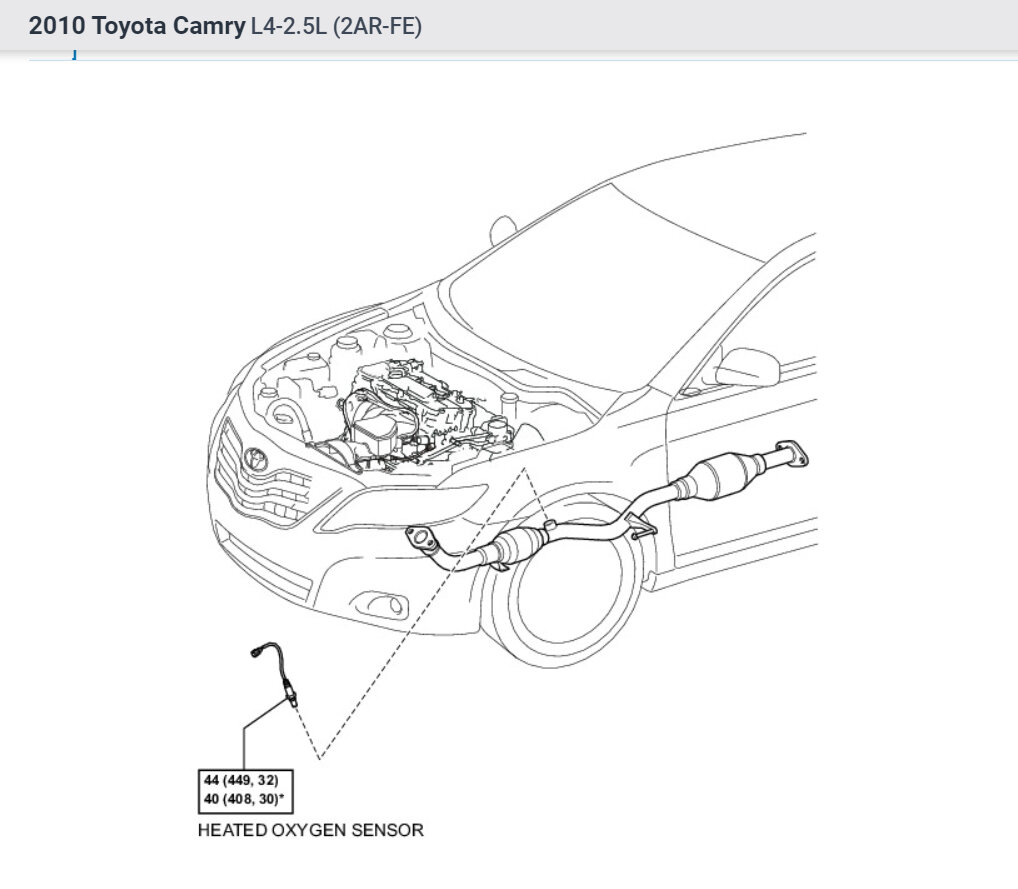 2010 Toyota Camry L4-2.5L (2AR-FE)

44 (449, 32)
40 (408, 30)*

HEATED OXYGEN SENSOR