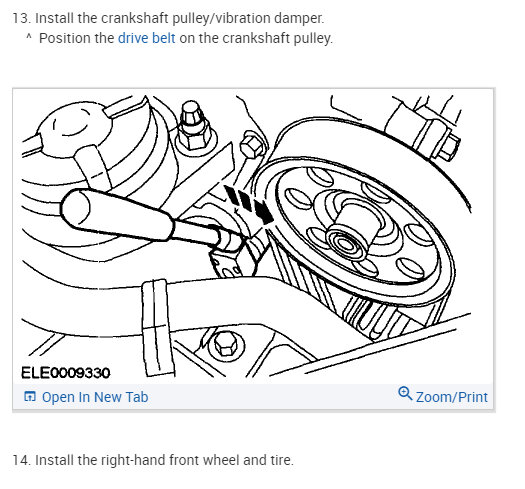 13. Install the crankshaft pulley/vibration damper.
^ Position the drive belt on the crankshaft pulley.

ELE0009330

Open In New Tab

Zoom/Print

14. Install the right-hand front wheel and tire.