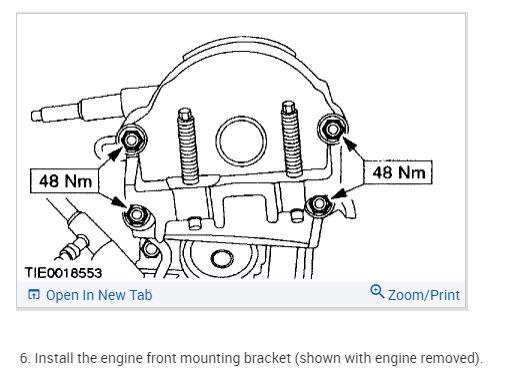 48 Nm

48 Nm

TIE0018553

Open In New Tab

Zoom/Print

6. Install the engine front mounting bracket (shown with engine removed).