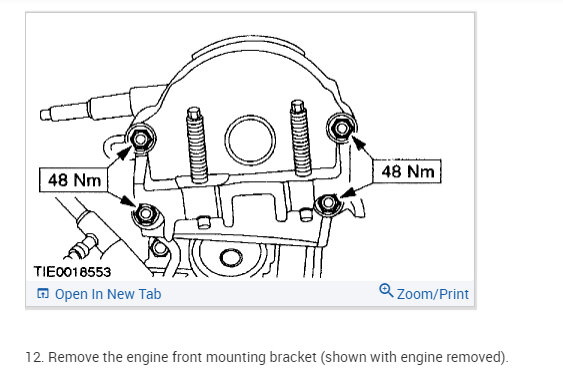 48 Nm

48 Nm

TIE0018553

Open In New Tab

Zoom/Print

12. Remove the engine front mounting bracket (shown with engine removed).