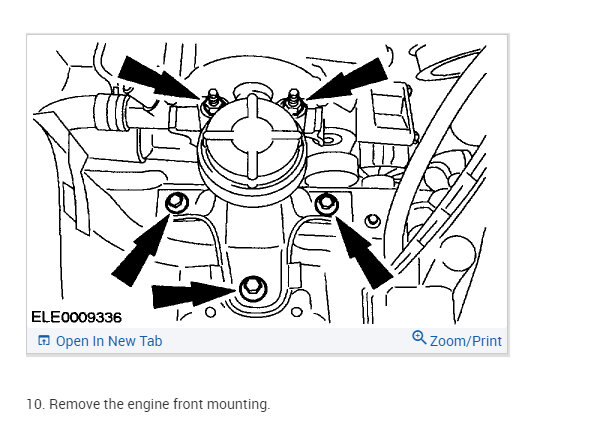 ELE0009336

Open In New Tab

Zoom/Print

10. Remove the engine front mounting.