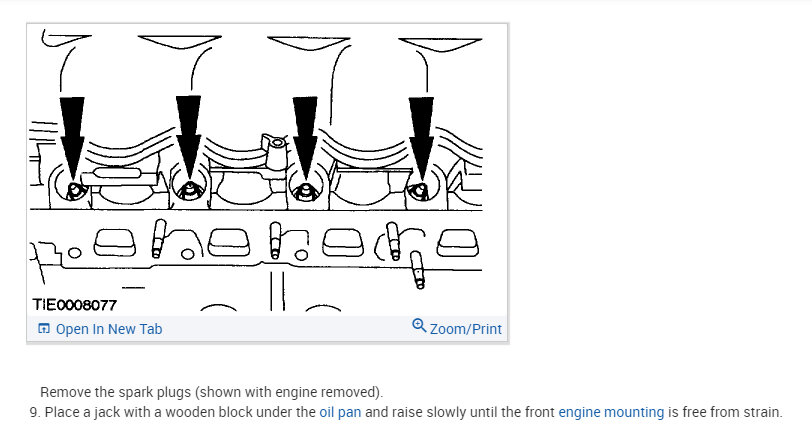 TIE0008077

Open In New Tab

Zoom/Print

Remove the spark plugs (shown with engine removed).

9. Place a jack with a wooden block under the oil pan and raise slowly until the front engine mounting is free from strain.