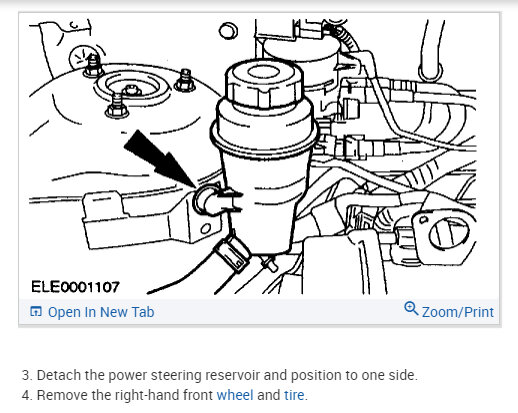 ELE0001107

Open In New Tab

Zoom/Print

3. Detach the power steering reservoir and position to one side.
4. Remove the right-hand front wheel and tire.