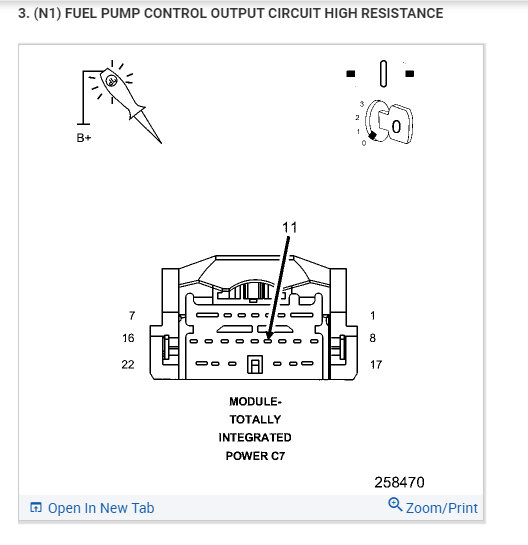 3. (N1) FUEL PUMP CONTROL OUTPUT CIRCUIT HIGH RESISTANCE

B+

3
2
1
0
0

11

7
16
22

1
8
17

MODULE-
TOTALLY
INTEGRATED
POWER C7

258470

Open In New Tab

Zoom/Print