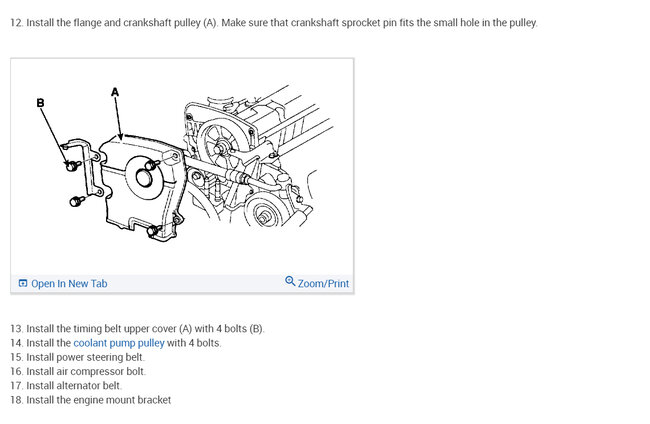 12. Install the flange and crankshaft pulley (A). Make sure that crankshaft sprocket pin fits the small hole in the pulley.

B

A

Open In New Tab

Zoom/Print

13. Install the timing belt upper cover (A) with 4 bolts (B).
14. Install the coolant pump pulley with 4 bolts.
15. Install power steering belt.
16. Install air compressor bolt.
17. Install alternator belt.
18. Install the engine mount bracket