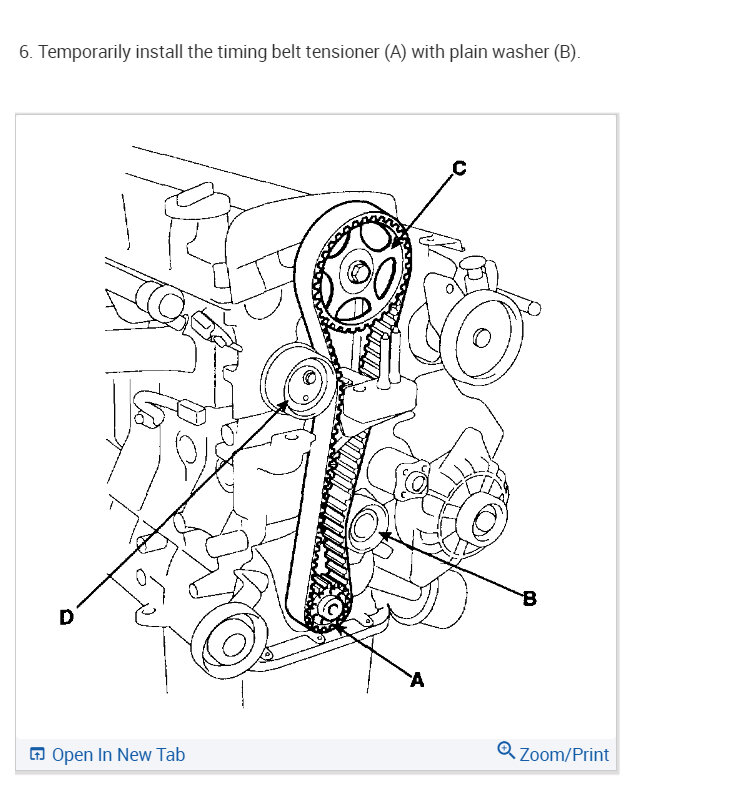 6. Temporarily install the timing belt tensioner (A) with plain washer (B).

C

D

B

A

Open In New Tab

Zoom/Print