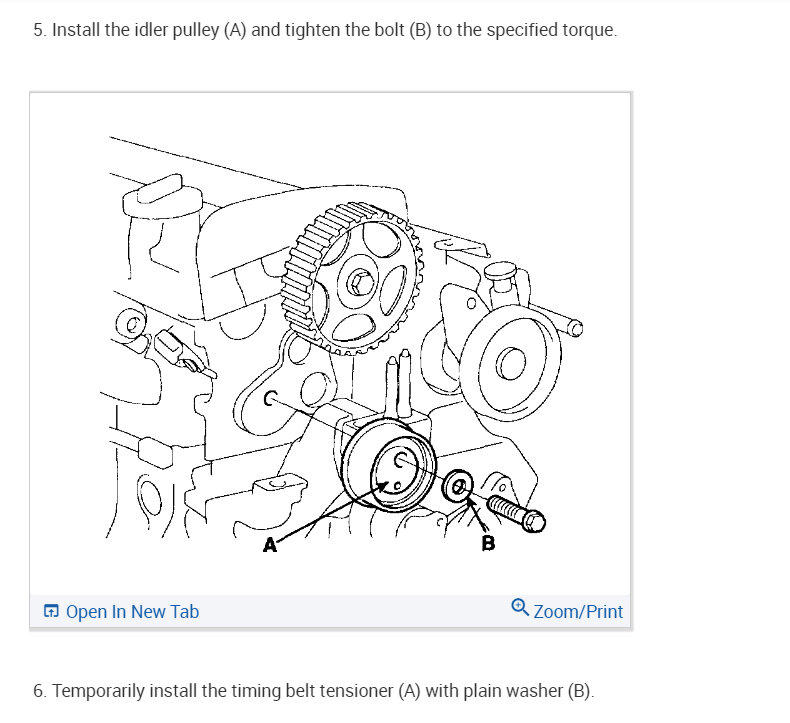 5. Install the idler pulley (A) and tighten the bolt (B) to the specified torque.

A

B

Open In New Tab

Zoom/Print

6. Temporarily install the timing belt tensioner (A) with plain washer (B).