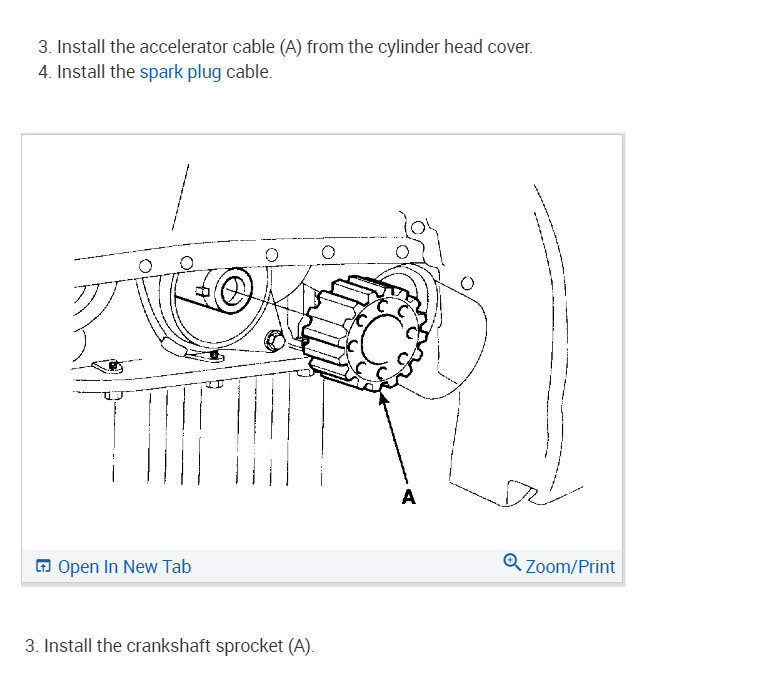 3. Install the accelerator cable (A) from the cylinder head cover.
4. Install the spark plug cable.

A

Open In New Tab
Zoom/Print

3. Install the crankshaft sprocket (A).