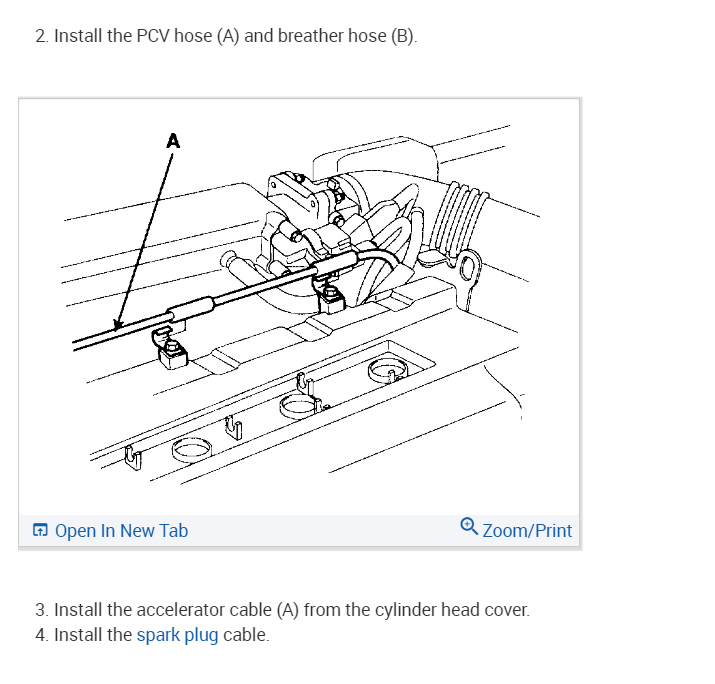 2. Install the PCV hose (A) and breather hose (B).

A

Open In New Tab

Zoom/Print

3. Install the accelerator cable (A) from the cylinder head cover.
4. Install the spark plug cable.