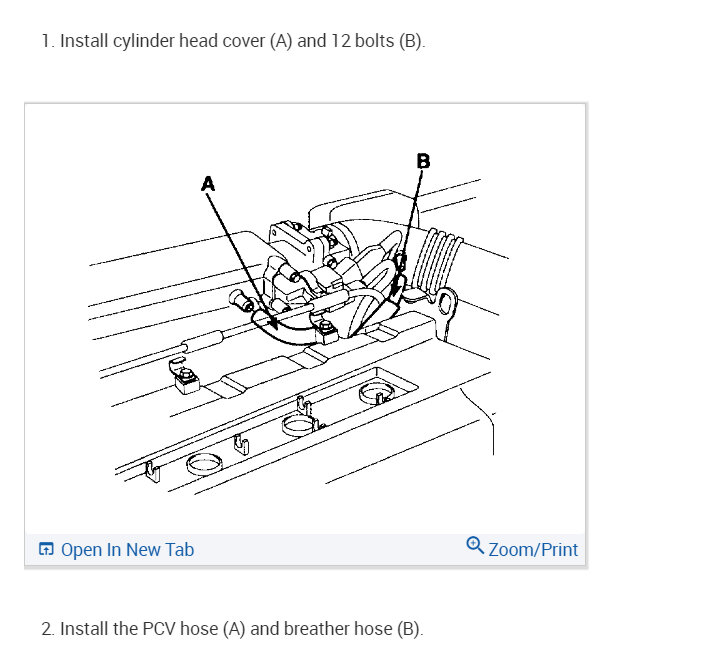 1. Install cylinder head cover (A) and 12 bolts (B).

A

B

Open In New Tab

Zoom/Print

2. Install the PCV hose (A) and breather hose (B).