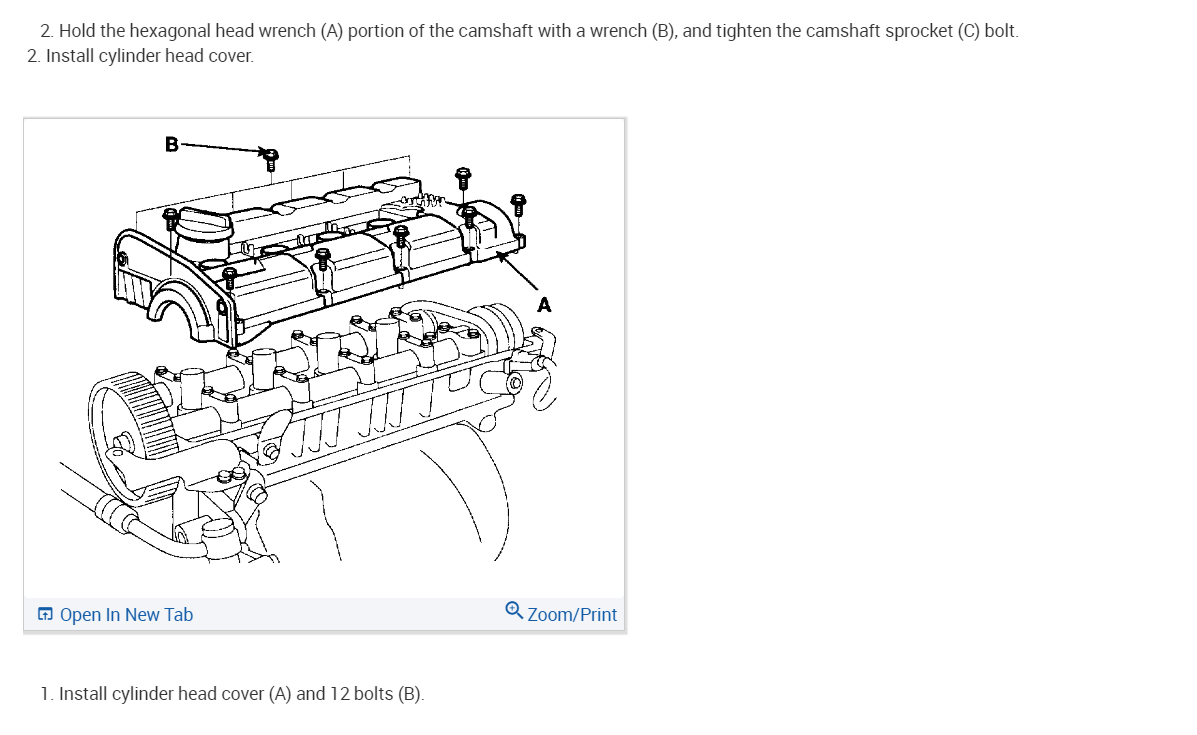 2. Hold the hexagonal head wrench (A) portion of the camshaft with a wrench (B), and tighten the camshaft sprocket (C) bolt.
2. Install cylinder head cover.

B

A

Open In New Tab

Zoom/Print

1. Install cylinder head cover (A) and 12 bolts (B).