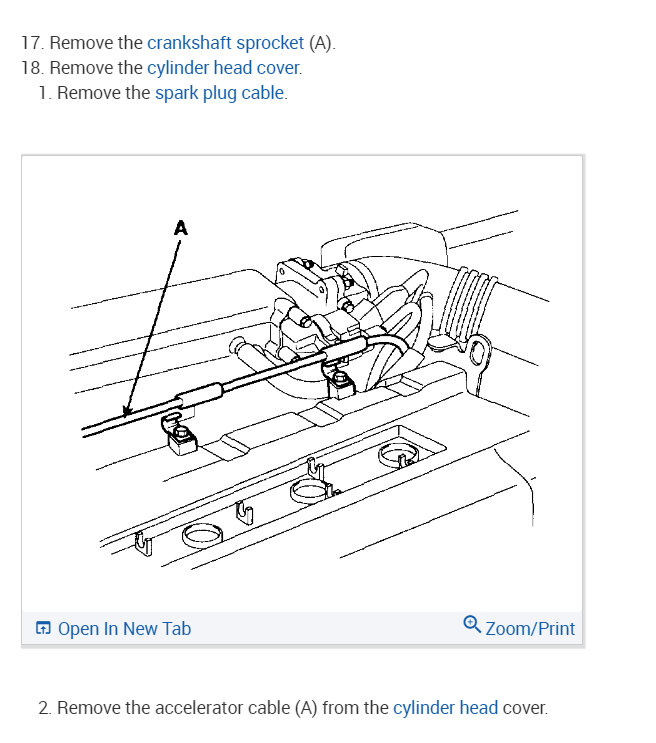 17. Remove the crankshaft sprocket (A).
18. Remove the cylinder head cover.
1. Remove the spark plug cable.

A

Open In New Tab

Zoom/Print

2. Remove the accelerator cable (A) from the cylinder head cover.