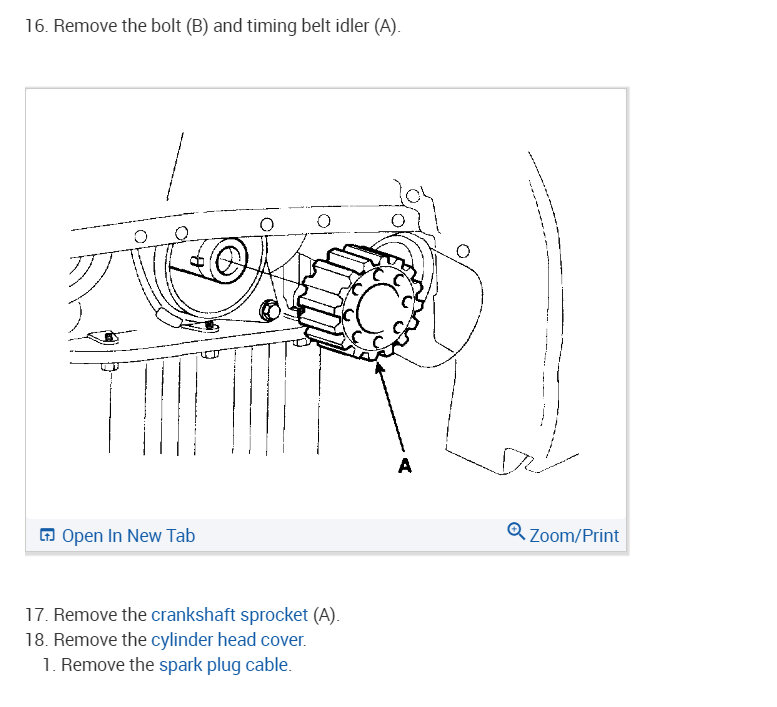 16. Remove the bolt (B) and timing belt idler (A).

A

Open In New Tab

Zoom/Print

17. Remove the crankshaft sprocket (A).
18. Remove the cylinder head cover.
1. Remove the spark plug cable.