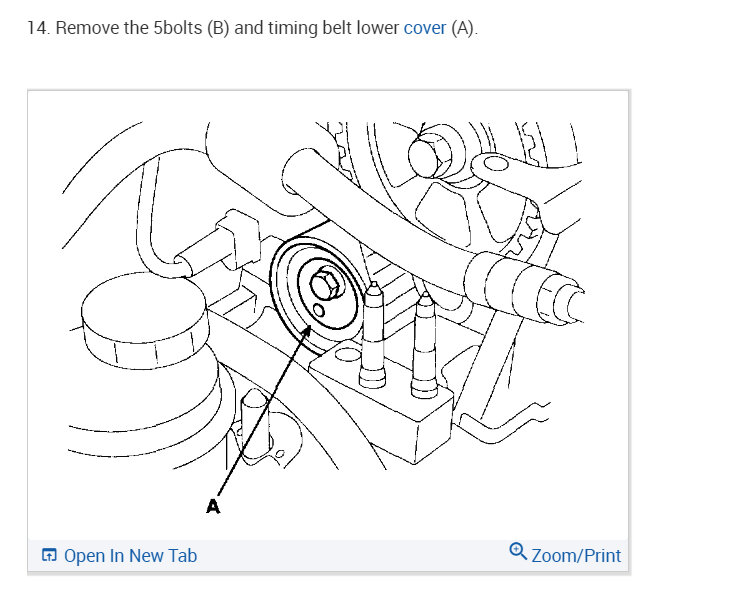 14. Remove the 5bolts (B) and timing belt lower cover (A).

A

Open In New Tab

Zoom/Print