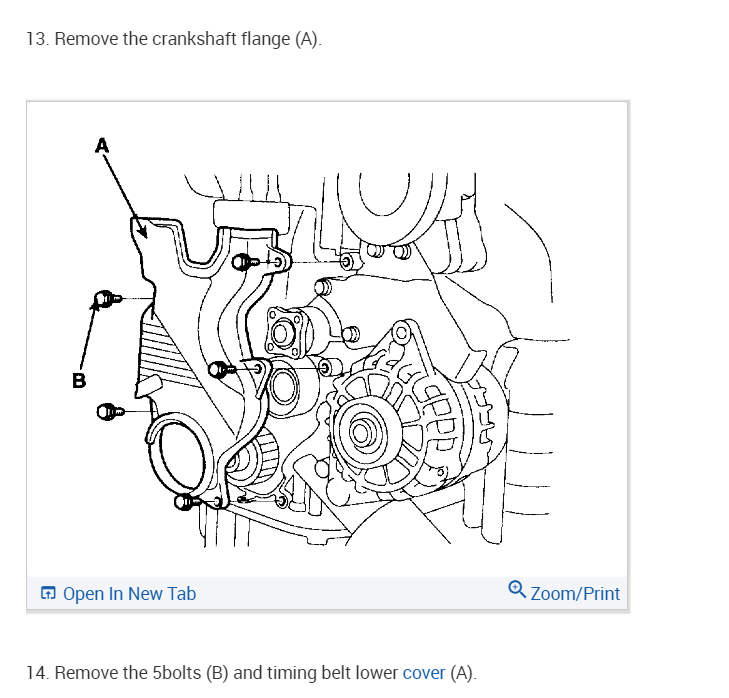 13. Remove the crankshaft flange (A).

A

B

Open In New Tab

Zoom/Print

14. Remove the 5bolts (B) and timing belt lower cover (A).