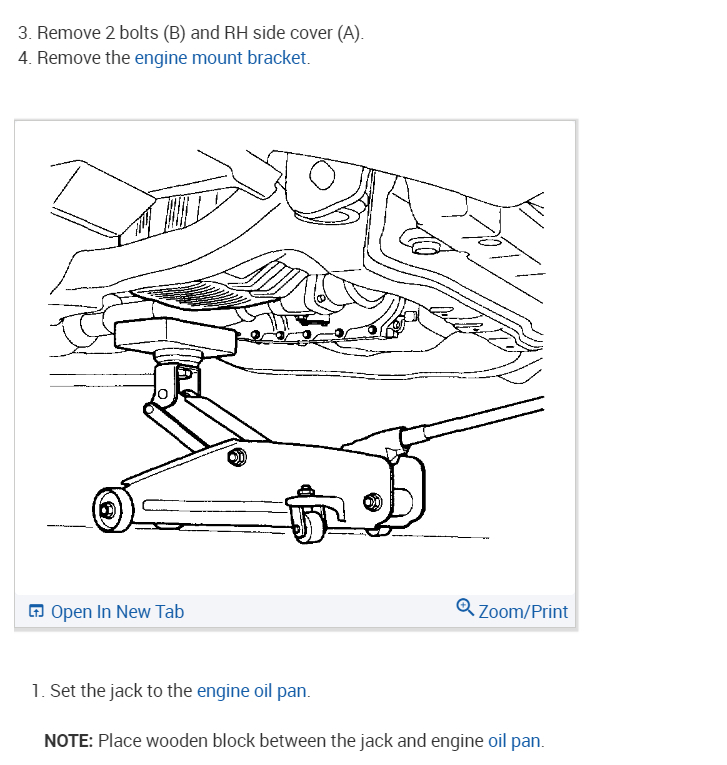 3. Remove 2 bolts (B) and RH side cover (A).
4. Remove the engine mount bracket.

Open In New Tab

Zoom/Print

1. Set the jack to the engine oil pan.

NOTE: Place wooden block between the jack and engine oil pan.