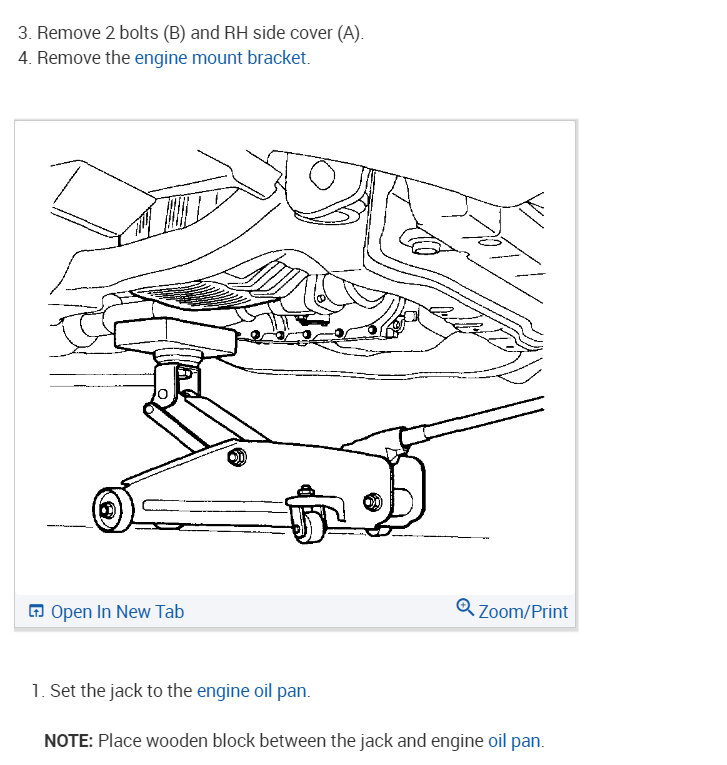 3. Remove 2 bolts (B) and RH side cover (A).
4. Remove the engine mount bracket.

Open In New Tab
Zoom/Print

1. Set the jack to the engine oil pan.

NOTE: Place wooden block between the jack and engine oil pan.