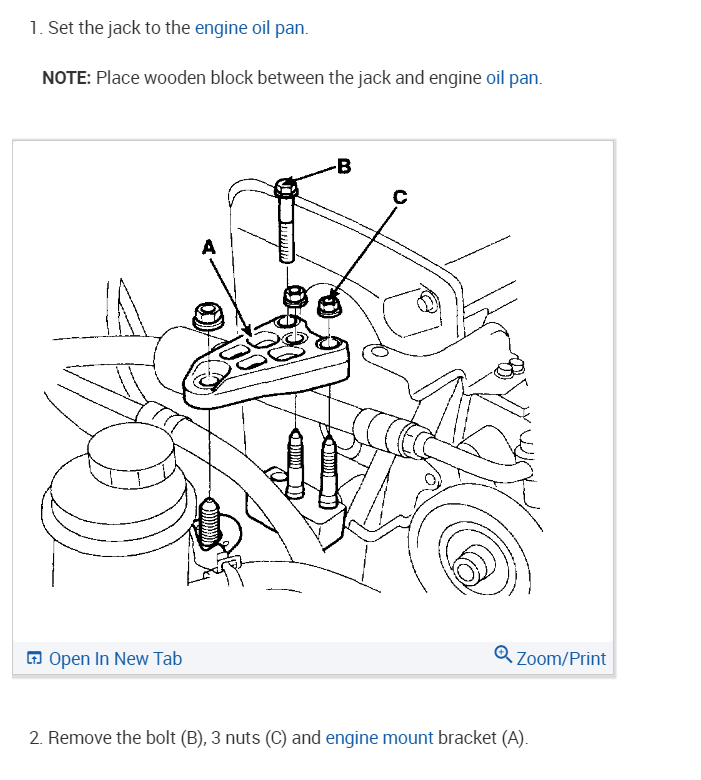 1. Set the jack to the engine oil pan.

NOTE: Place wooden block between the jack and engine oil pan.

B
C
A

Open In New Tab
Zoom/Print

2. Remove the bolt (B), 3 nuts (C) and engine mount bracket (A).