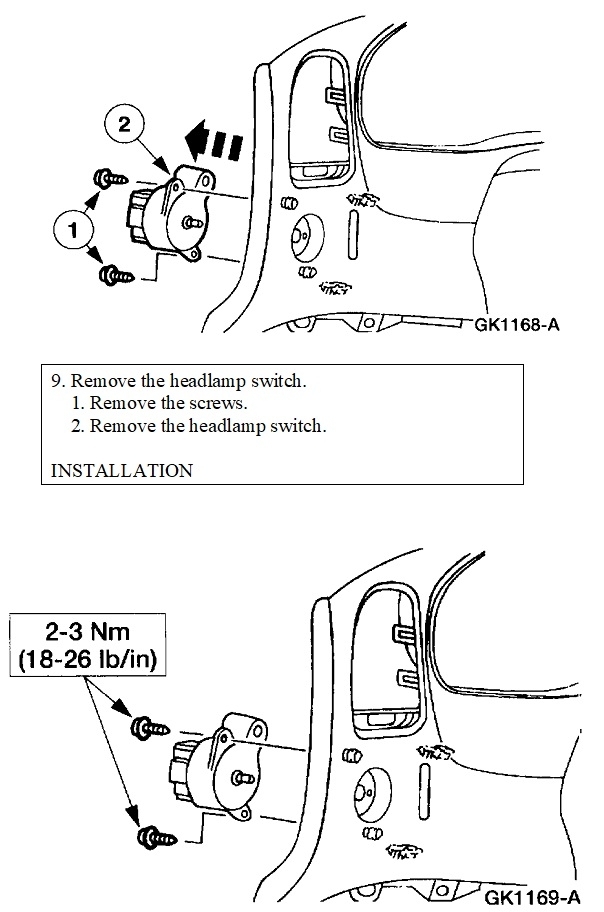 2

1

GK1168-A

9. Remove the headlamp switch.
1. Remove the screws.
2. Remove the headlamp switch.

INSTALLATION

2-3 Nm
(18-26 lb/in)

GK1169-A