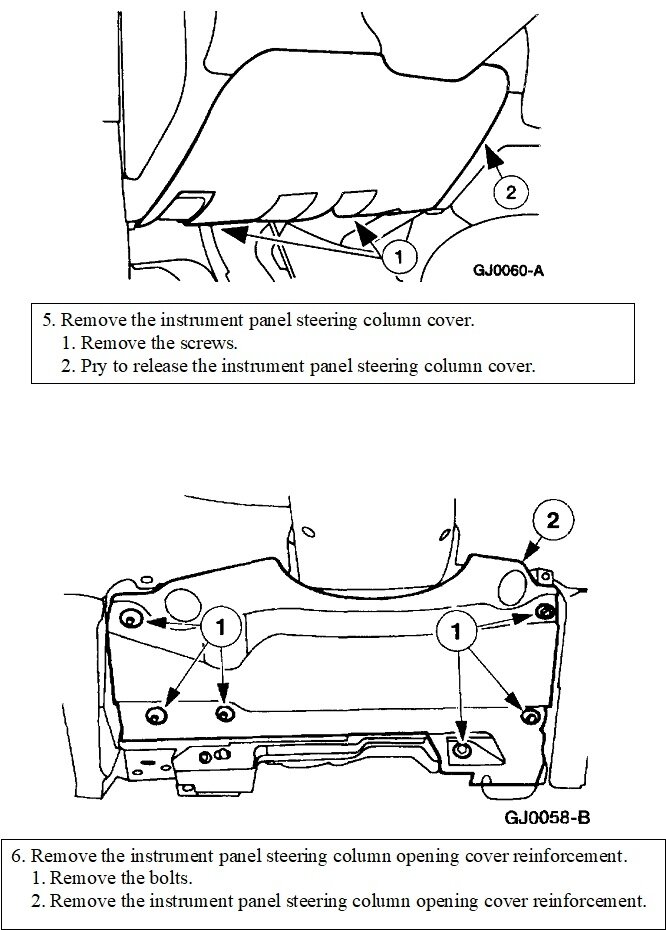 2

1

GJ0060-A

5. Remove the instrument panel steering column cover.
1. Remove the screws.
2. Pry to release the instrument panel steering column cover.

2

1

1

GJ0058-B

6. Remove the instrument panel steering column opening cover reinforcement.
1. Remove the bolts.
2. Remove the instrument panel steering column opening cover reinforcement.