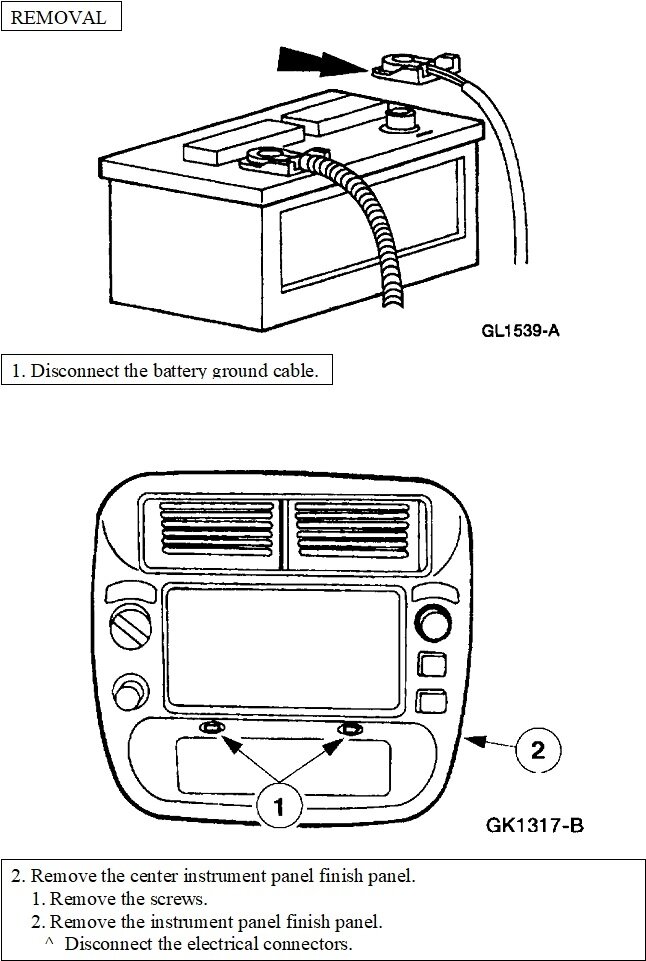 REMOVAL

GL1539-A

1. Disconnect the battery ground cable.

2

1

GK1317-B

2. Remove the center instrument panel finish panel.
1. Remove the screws.
2. Remove the instrument panel finish panel.
^ Disconnect the electrical connectors.