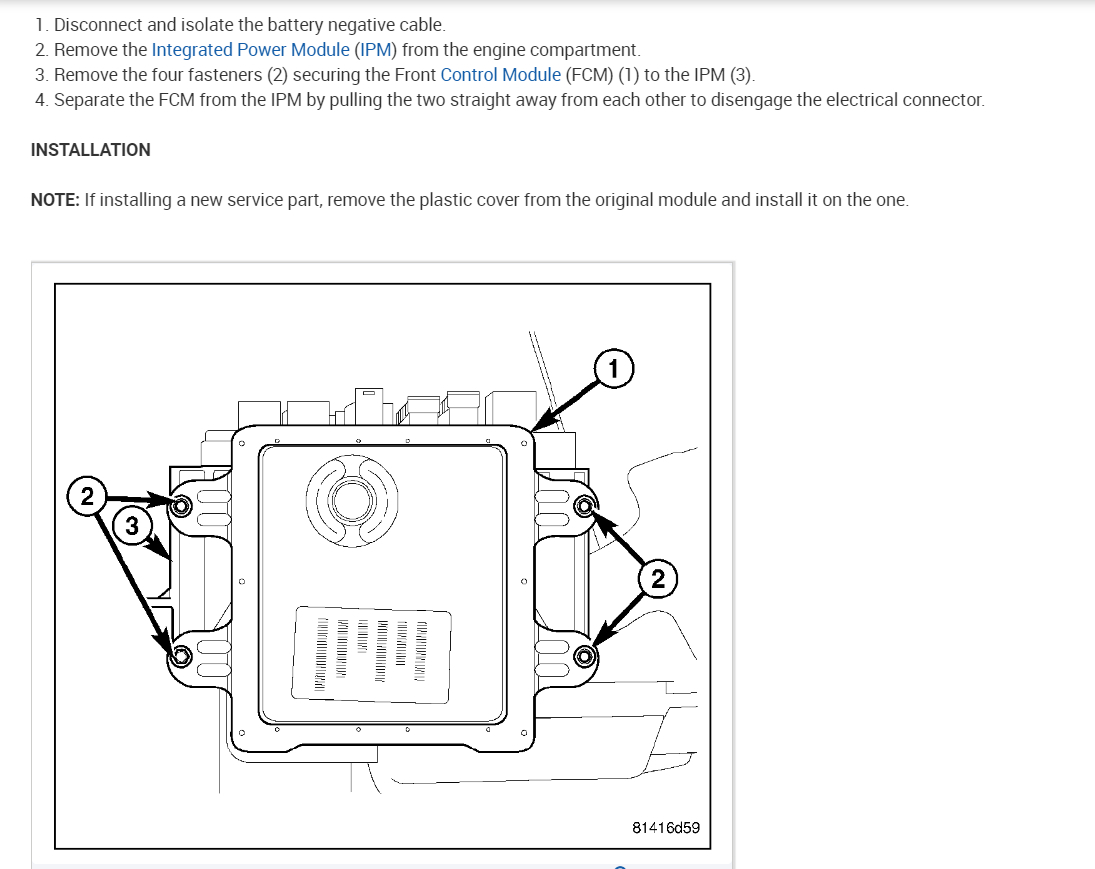 1. Disconnect and isolate the battery negative cable.
2. Remove the Integrated Power Module (IPM) from the engine compartment.
3. Remove the four fasteners (2) securing the Front Control Module (FCM) (1) to the IPM (3).
4. Separate the FCM from the IPM by pulling the two straight away from each other to disengage the electrical connector.

INSTALLATION

NOTE: If installing a new service part, remove the plastic cover from the original module and install it on the one.

1

2

3

2

81416d59