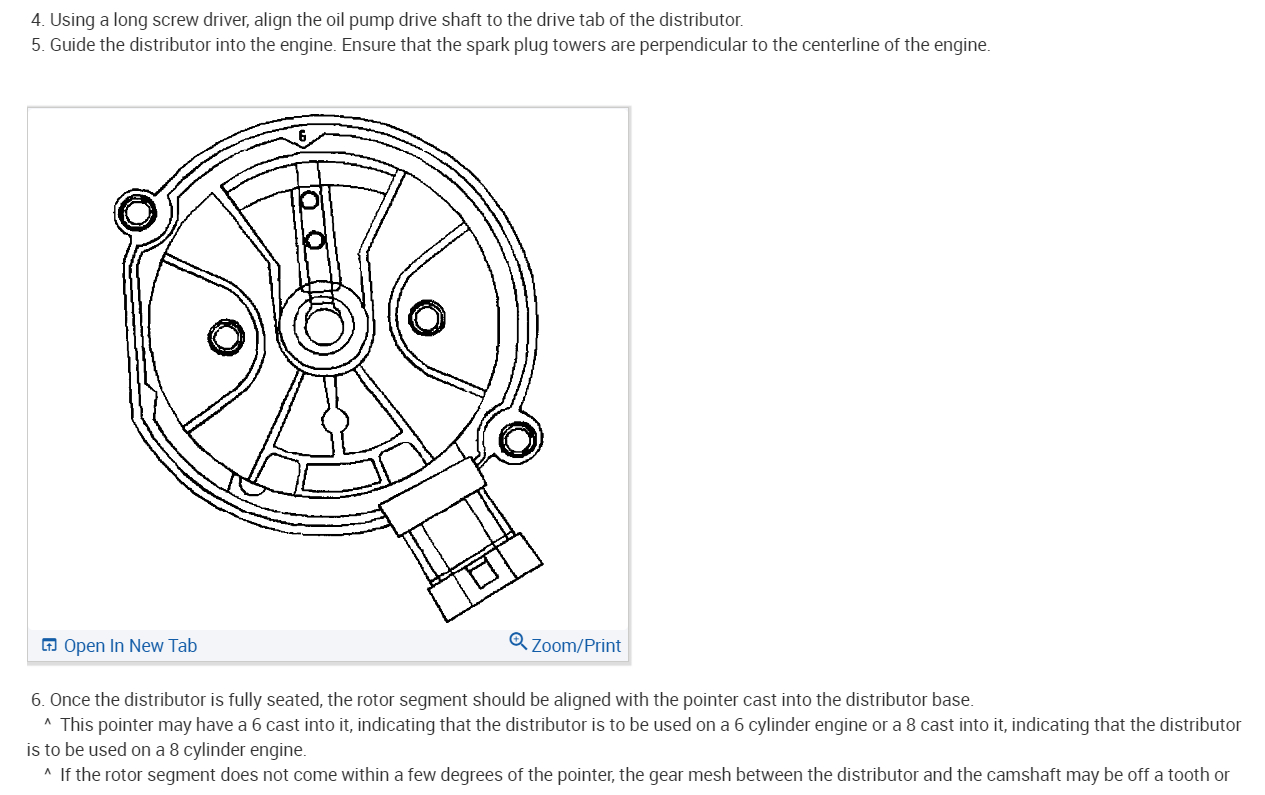 4. Using a long screw driver, align the oil pump drive shaft to the drive tab of the distributor.
5. Guide the distributor into the engine. Ensure that the spark plug towers are perpendicular to the centerline of the engine.

6

Open In New Tab

Zoom/Print

6. Once the distributor is fully seated, the rotor segment should be aligned with the pointer cast into the distributor base.
^ This pointer may have a 6 cast into it, indicating that the distributor is to be used on a 6 cylinder engine or a 8 cast into it, indicating that the distributor is to be used on a 8 cylinder engine.
^ If the rotor segment does not come within a few degrees of the pointer, the gear mesh between the distributor and the camshaft may be off a tooth or