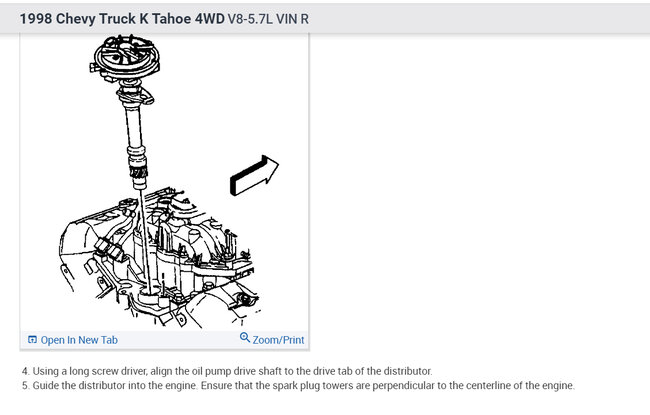 1998 Chevy Truck K Tahoe 4WD V8-5.7L VIN R

Open In New Tab

Zoom/Print

4. Using a long screw driver, align the oil pump drive shaft to the drive tab of the distributor.
5. Guide the distributor into the engine. Ensure that the spark plug towers are perpendicular to the centerline of the engine.