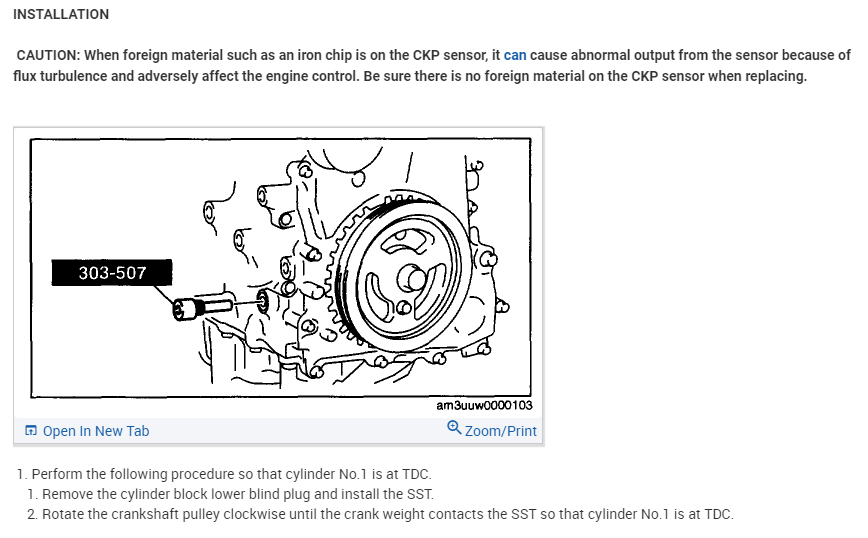 INSTALLATION

CAUTION: When foreign material such as an iron chip is on the CKP sensor, it can cause abnormal output from the sensor because of flux turbulence and adversely affect the engine control. Be sure there is no foreign material on the CKP sensor when replacing.

303-507

am3uuw0000103

Open In New Tab

Zoom/Print

1. Perform the following procedure so that cylinder No.1 is at TDC.
1. Remove the cylinder block lower blind plug and install the SST.
2. Rotate the crankshaft pulley clockwise until the crank weight contacts the SST so that cylinder No.1 is at TDC.