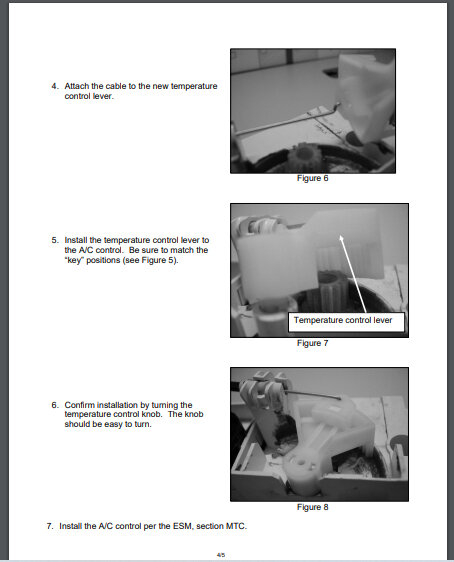 4. Attach the cable to the new temperature control lever.

Figure 6

5. Install the temperature control lever to the A/C control. Be sure to match the "key" positions (see Figure 5).

Temperature control lever

Figure 7

6. Confirm installation by turning the temperature control knob. The knob should be easy to turn.

Figure 8

7. Install the A/C control per the ESM, section MTC.

4/5